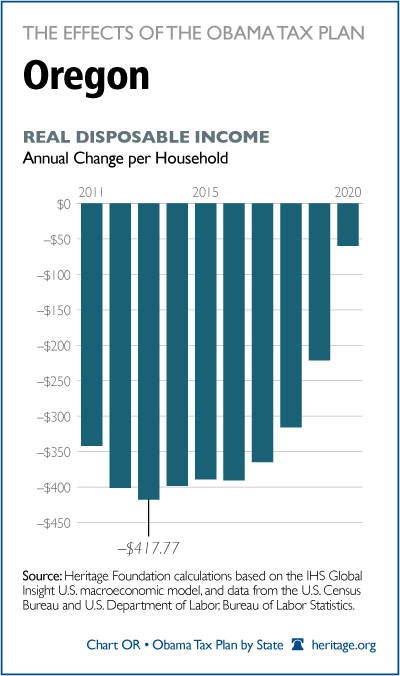 THE EFFECTS OF THE OBAMA TAX PLAN

Oregon

REAL DISPOSABLE INCOME

Annual Change per Household

2011
2015
2020

$0
–$50
–$100
–$150
–$200
–$250
–$300
–$350
–$400
–$450

–$417.77

Source: Heritage Foundation calculations based on the IHS Global Insight U.S. macroeconomic model, and data from the U.S. Census Bureau and U.S. Department of Labor, Bureau of Labor Statistics.

Chart OR • Obama Tax Plan by State heritage.org